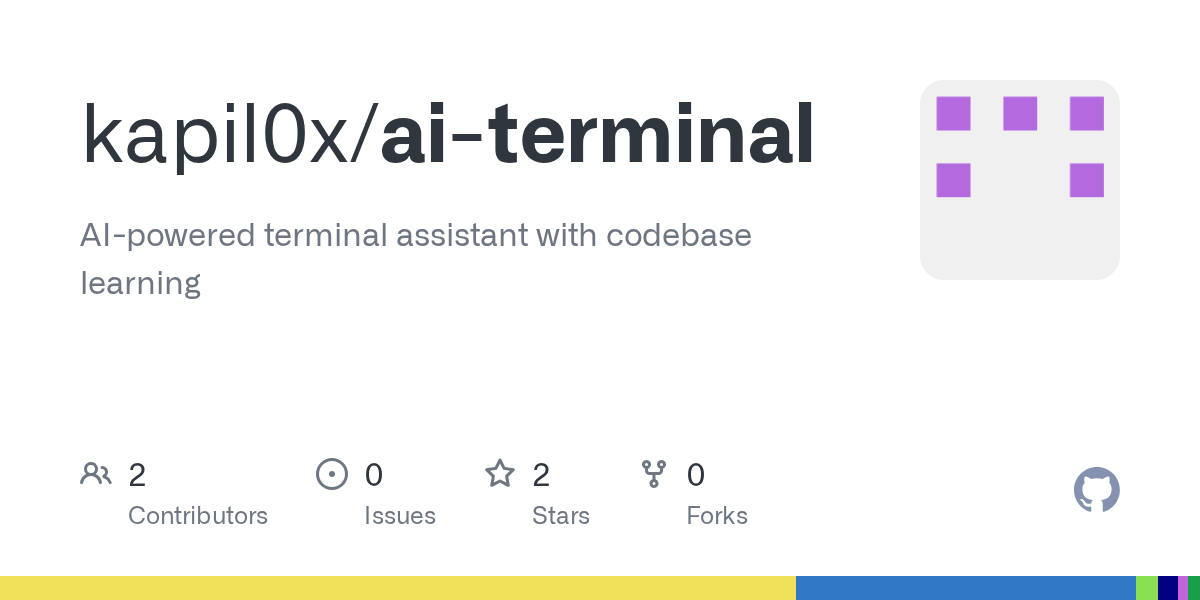 kapil0x/ai-terminal

AI-powered terminal assistant with codebase learning

2
Contributors

0
Issues

2
Stars

0
Forks