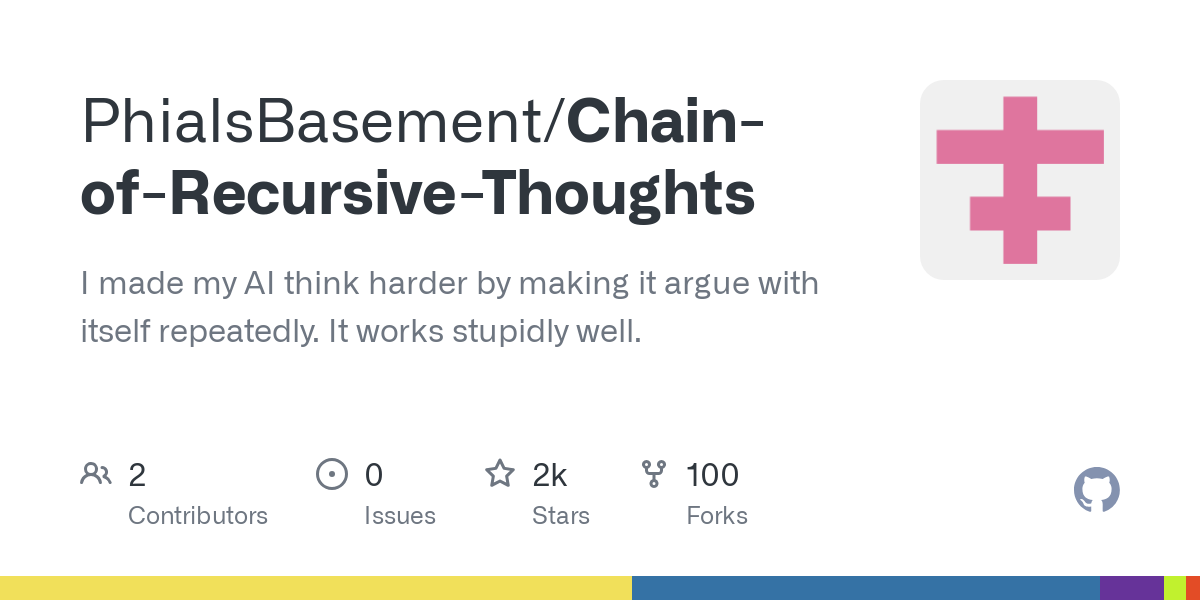 PhialsBasement/Chain-of-Recursive-Thoughts

I made my AI think harder by making it argue with itself repeatedly. It works stupidly well.

2
Contributors

0
Issues

2k
Stars

100
Forks